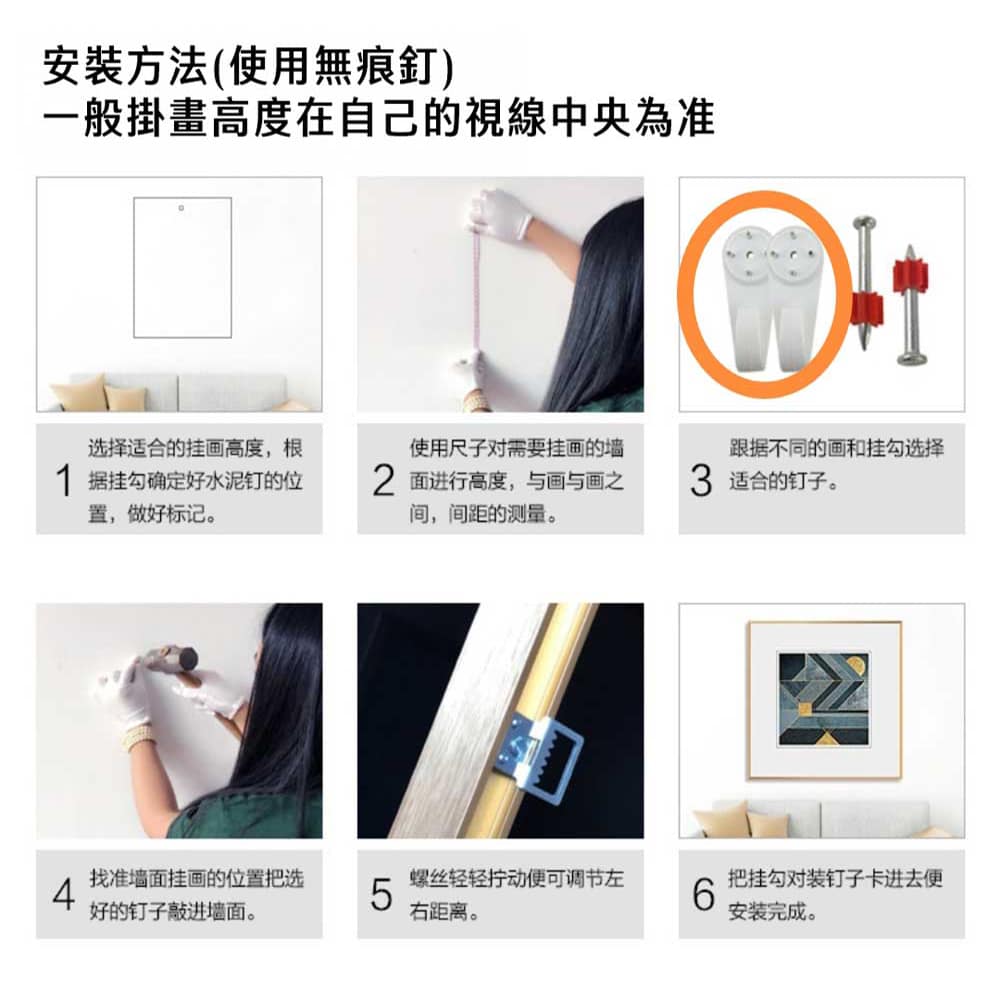 安裝方法(使用無痕釘)
一般掛畫高度在自己的視線中央為准

1 选择适合的挂画高度，根据挂勾确定好水泥钉的位置，做好标记。

2 使用尺子对需要挂画的墙面进行高度，与画与画之间，间距的测量。

3 跟据不同的画和挂勾选择适合的钉子。

4 找准墙面挂画的位置把选好的钉子敲进墙面。

5 螺丝轻轻拧动便可调节左右距离。

6 把挂勾对装钉子卡进去便安装完成。